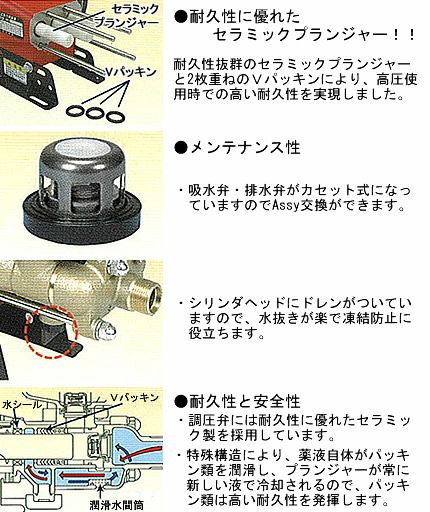 セラミック
プランジャー

Vパッキン

●耐久性に優れた
セラミックプランジャー！！

耐久性抜群のセラミックプランジャーと2枚重ねのVパッキンにより、高圧使用時での高い耐久性を実現しました。

●メンテナンス性

・吸水弁・排水弁がカセット式になっていますのでAssy交換ができます。

・シリンダヘッドにドレンがついていますので、水抜きが楽で凍結防止に役立ちます。

水シール

Vパッキン

潤滑水間筒

●耐久性と安全性
・調圧弁には耐久性に優れたセラミック製を採用しています。
・特殊構造により、薬液自体がパッキン類を潤滑し、プランジャーが常に新しい液で冷却されるので、パッキン類は高い耐久性を発揮します。