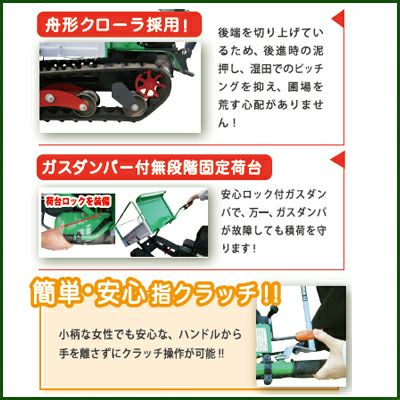 舟形クローラ採用!

後端を切り上げているため、後進時の泥押し、湿田でのピッチングを抑え、圃場を荒す心配がありません!

ガスダンパー付無段階固定荷台

荷台ロックを装備

安心ロック付ガスダンパで、万一、ガスダンパが故障しても積荷を守ります!

簡単・安心 指クラッチ!!

小柄な女性でも安心な、ハンドルから手を離さずにクラッチ操作が可能!!