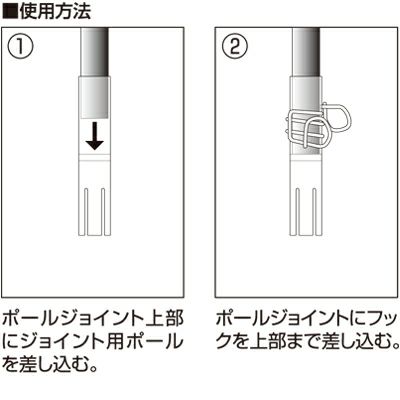 ■使用方法

①

ポールジョイント上部にジョイント用ポールを差し込む。

②

ポールジョイントにフックを上部まで差し込む。