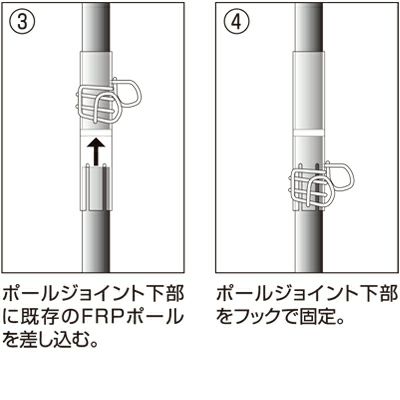 ③

ポールジョイント下部に既存のFRPポールを差し込む。

④

ポールジョイント下部をフックで固定。