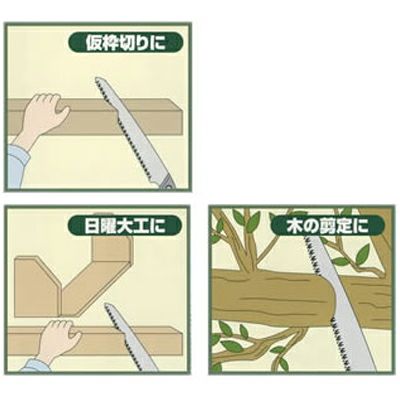 仮枠切りに

日曜大工に

木の剪定に