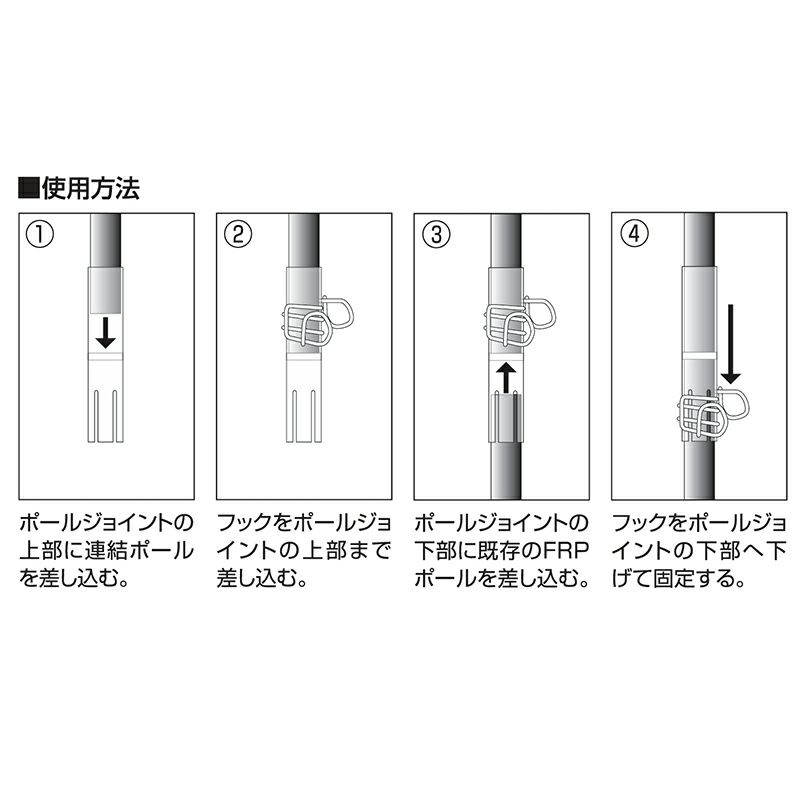 ■使用方法

①

ポールジョイントの上部に連結ポールを差し込む。

②

フックをポールジョイントの上部まで差し込む。

③

ポールジョイントの下部に既存のFRPポールを差し込む。

④

フックをポールジョイントの下部へ下げて固定する。