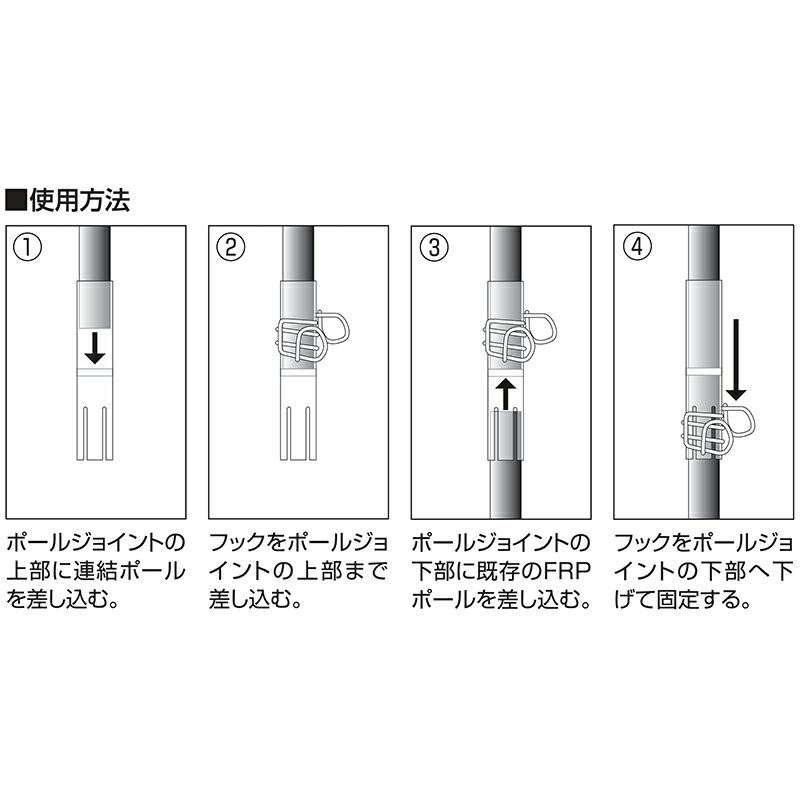 ■使用方法

①

ポールジョイントの上部に連結ポールを差し込む。

②

フックをポールジョイントの上部まで差し込む。

③

ポールジョイントの下部に既存のFRPポールを差し込む。

④

フックをポールジョイントの下部へ下げて固定する。