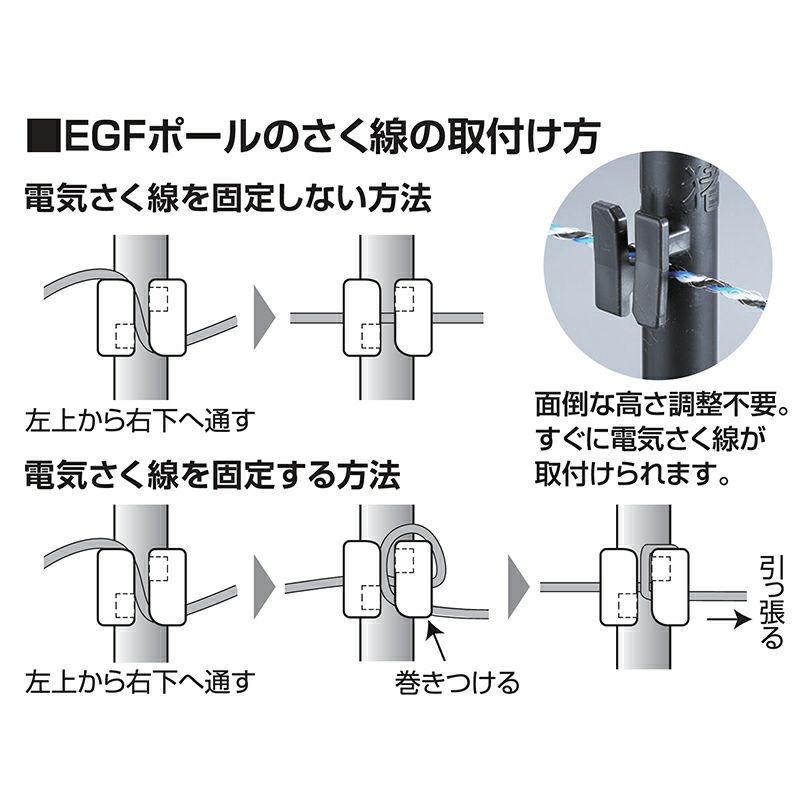 ■EGFポールのさく線の取付け方

電気さく線を固定しない方法

左上から右下へ通す

面倒な高さ調整不要。すぐに電気さく線が取付けられます。

電気さく線を固定する方法

左上から右下へ通す

巻きつける

引っ張る