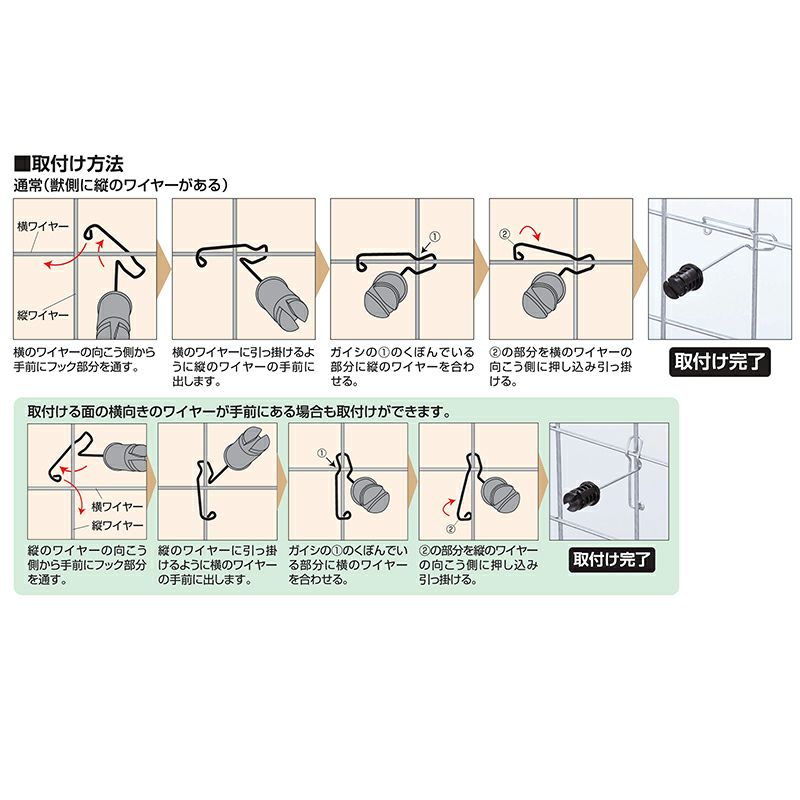 ■取付け方法
通常(獣側に縦のワイヤーがある)

横ワイヤー
縦ワイヤー
横のワイヤーの向こう側から手前にフック部分を通す。

横のワイヤーに引っ掛けるように縦のワイヤーの手前に出します。

①
ガイシの①のくぼんでいる部分に縦のワイヤーを合わせる。

②
②の部分を横のワイヤーの向こう側に押し込み引っ掛ける。

取付け完了

取付ける面の横向きのワイヤーが手前にある場合も取付けができます。

横ワイヤー
縦ワイヤー
縦のワイヤーの向こう側から手前にフック部分を通す。

縦のワイヤーに引っ掛けるように横のワイヤーの手前に出します。

①
ガイシの①のくぼんでいる部分に横のワイヤーを合わせる。

②
②の部分を縦のワイヤーの向こう側に押し込み引っ掛ける。

取付け完了