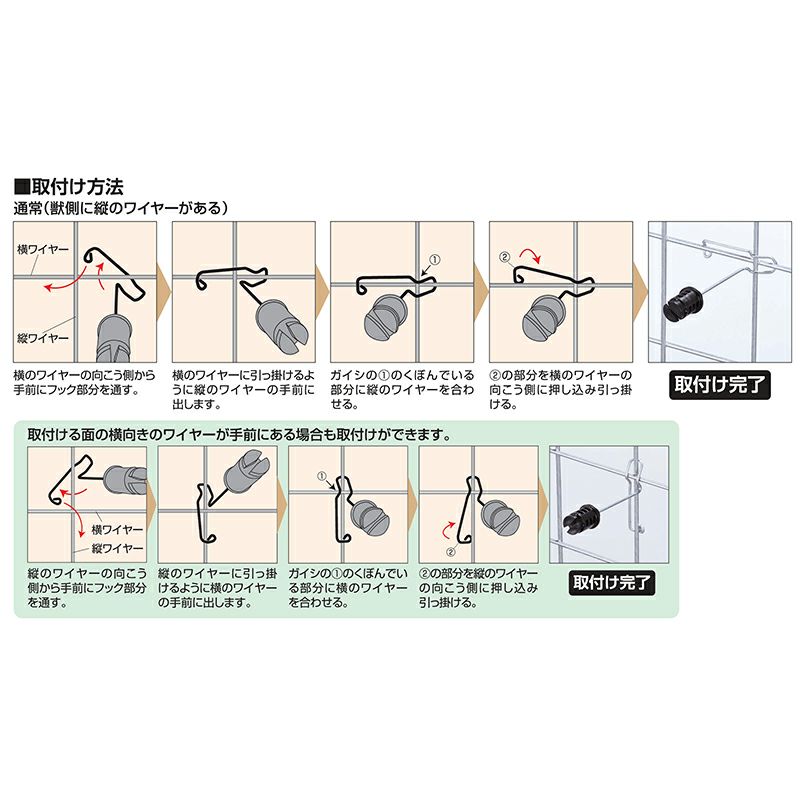 ■取付け方法
通常（獣側に縦のワイヤーがある）

横ワイヤー
縦ワイヤー
横のワイヤーの向こう側から手前にフック部分を通す。

横のワイヤーに引っ掛けるように縦のワイヤーの手前に出します。

①
ガイシの①のくぼんでいる部分に縦のワイヤーを合わせる。

②
②の部分を横のワイヤーの向こう側に押し込み引っ掛ける。

取付け完了

取付ける面の横向きのワイヤーが手前にある場合も取付けができます。

横ワイヤー
縦ワイヤー
縦のワイヤーの向こう側から手前にフック部分を通す。

縦のワイヤーに引っ掛けるように横のワイヤーの手前に出します。

①
ガイシの①のくぼんでいる部分に横のワイヤーを合わせる。

②
②の部分を縦のワイヤーの向こう側に押し込み引っ掛ける。

取付け完了